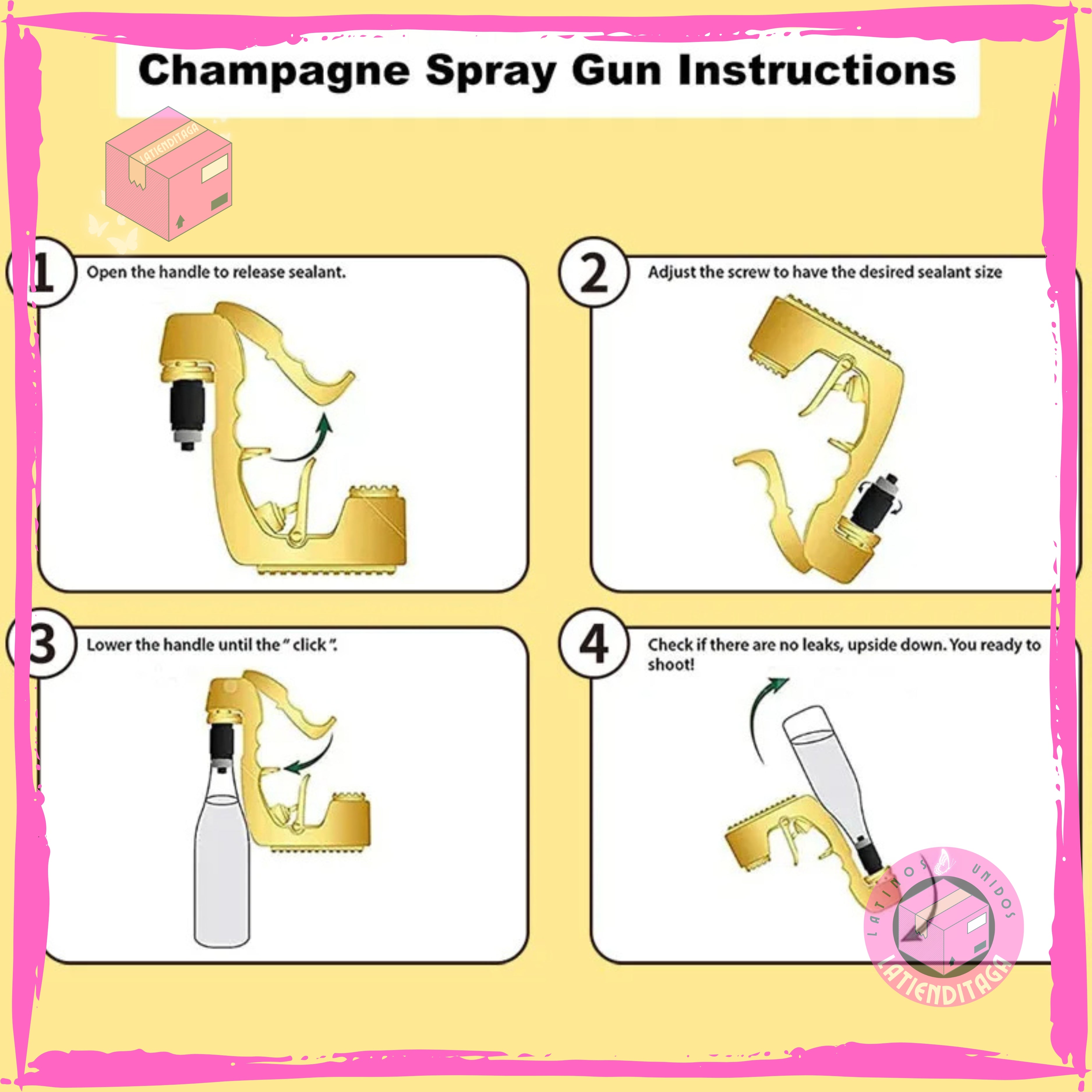 Champagne Spray Gun Instructions

LATIENDITAGA

1 Open the handle to release sealant.

2 Adjust the screw to have the desired sealant size

3 Lower the handle until the " click ".

4 Check if there are no leaks, upside down. You ready to shoot!

LATINOS UNIDOS
LATIENDITAGA